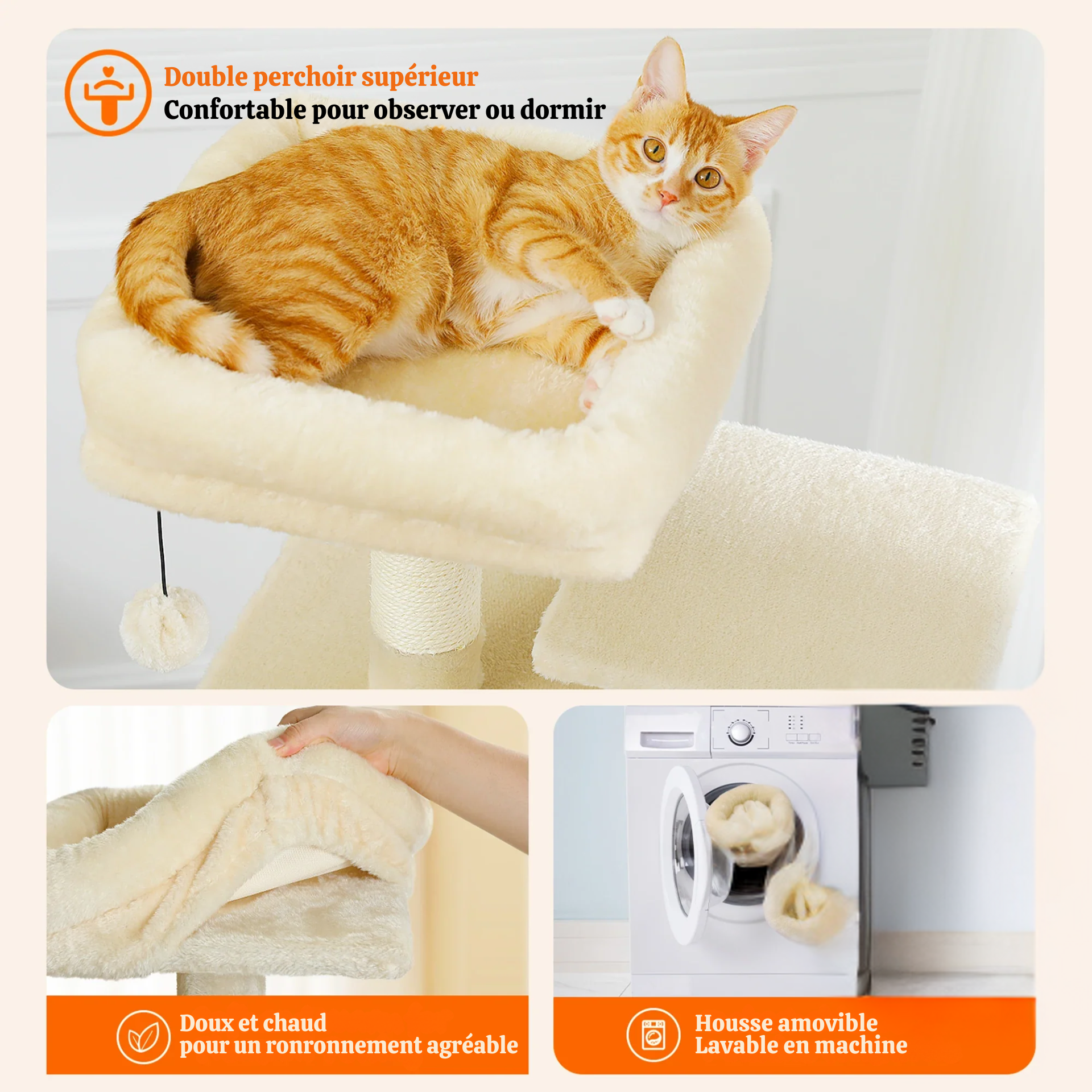 Double perchoir supérieur
Confortable pour observer ou dormir

Doux et chaud
pour un ronronnement agréable

Housse amovible
Lavable en machine