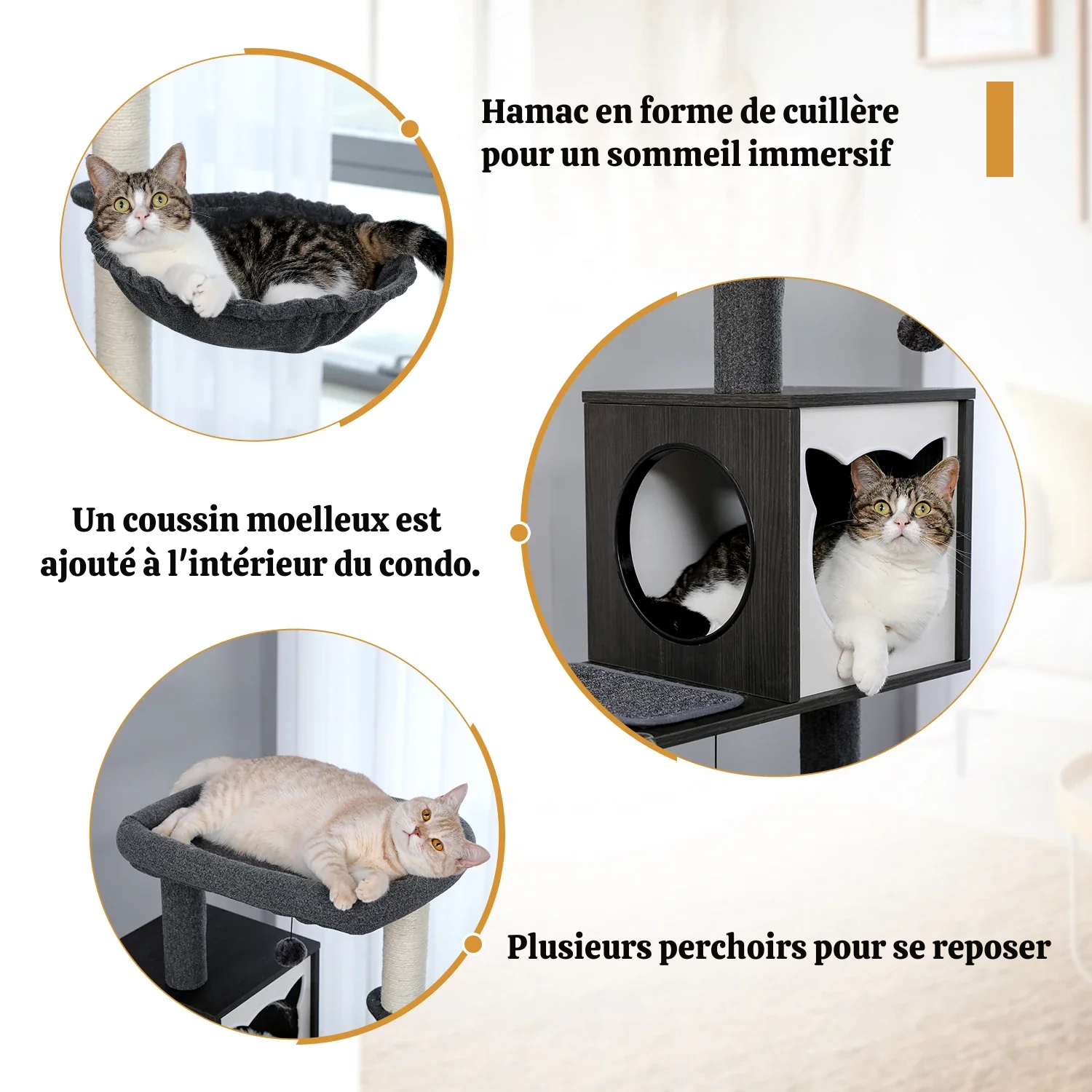 Hamac en forme de cuillère pour un sommeil immersif

Un coussin moelleux est ajouté à l'intérieur du condo.

Plusieurs perchoirs pour se reposer