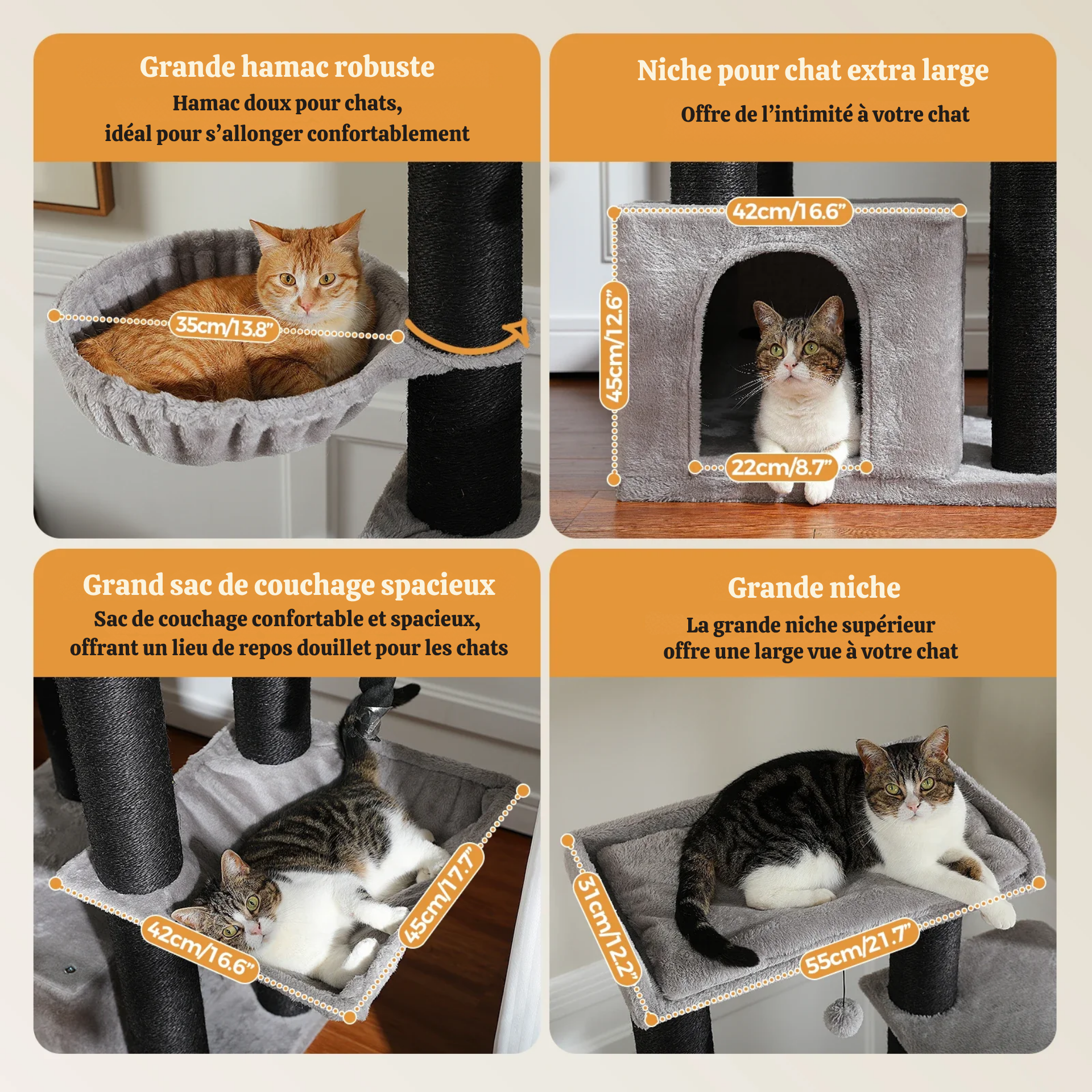 Grande hamac robuste
Hamac doux pour chats, idéal pour s'allonger confortablement

35cm/13.8"

Niche pour chat extra large
Offre de l'intimité à votre chat

42cm/16.6"
45cm/12.6"
22cm/8.7"

Grand sac de couchage spacieux
Sac de couchage confortable et spacieux, offrant un lieu de repos douillet pour les chats

42cm/16.6"
45cm/17.7"

Grande niche
La grande niche supérieur offre une large vue à votre chat

31cm/12.2"
55cm/21.7"